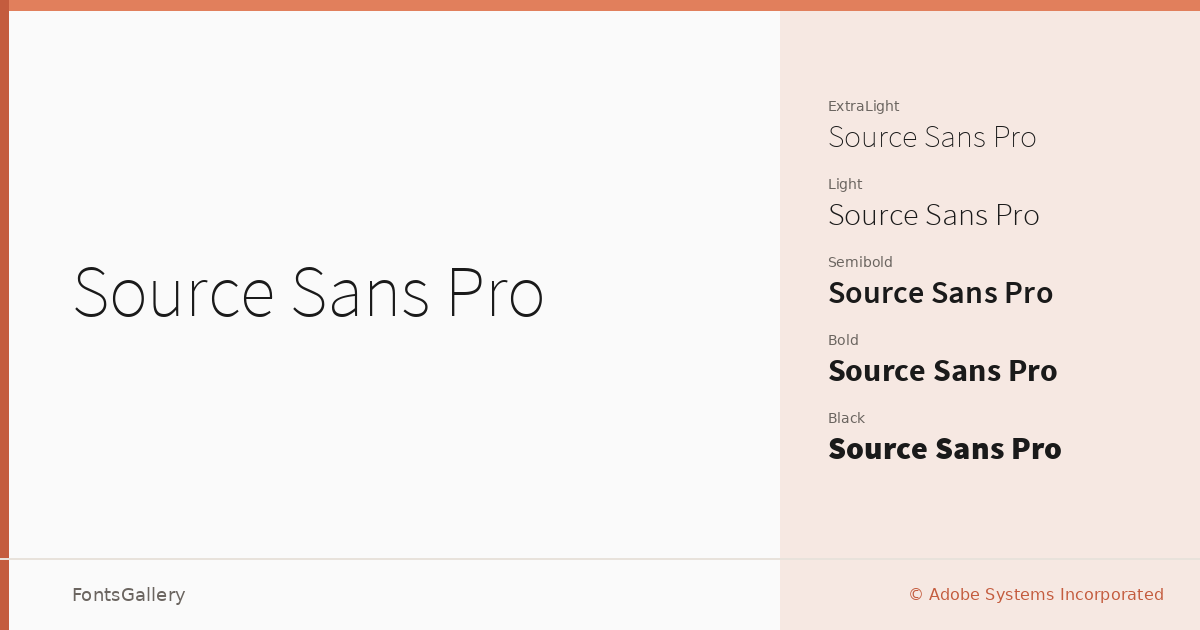 Source Sans Pro

ExtraLight
Source Sans Pro

Light
Source Sans Pro

Semibold
Source Sans Pro

Bold
Source Sans Pro

Black
Source Sans Pro

FontsGallery

© Adobe Systems Incorporated