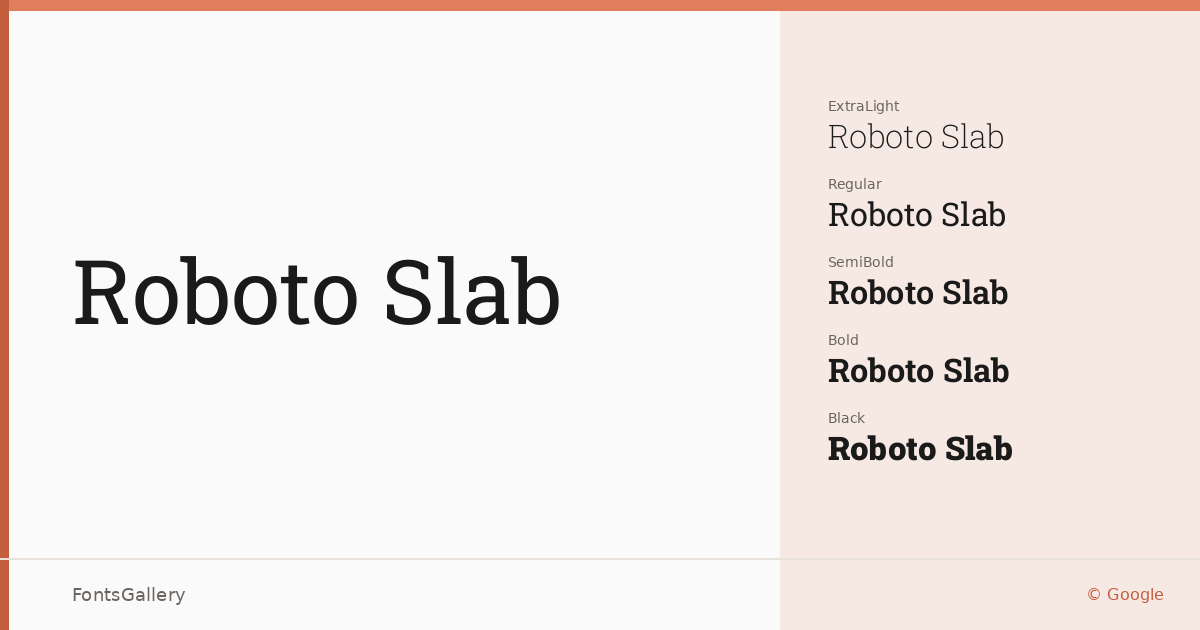 Roboto Slab

ExtraLight
Roboto Slab

Regular
Roboto Slab

SemiBold
Roboto Slab

Bold
Roboto Slab

Black
Roboto Slab

FontsGallery

© Google