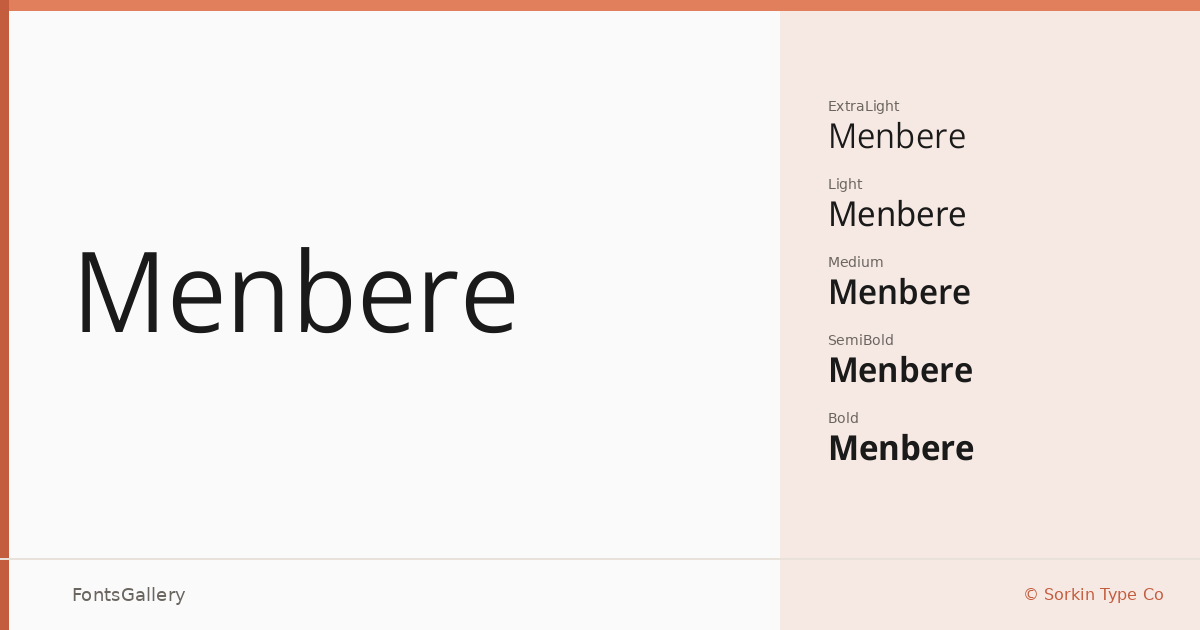 Menbere

ExtraLight
Menbere

Light
Menbere

Medium
Menbere

SemiBold
Menbere

Bold
Menbere

FontsGallery

© Sorkin Type Co