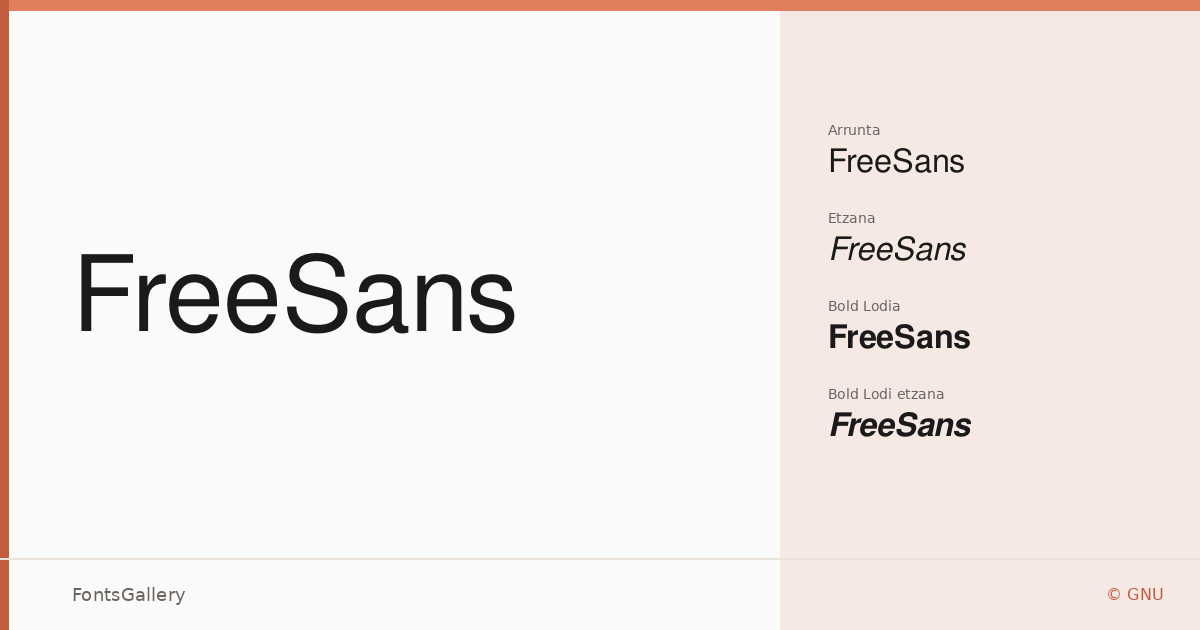 FreeSans

Arrunta
FreeSans

Etzana
FreeSans

Bold Lodia
FreeSans

Bold Lodi etzana
FreeSans

FontsGallery

© GNU