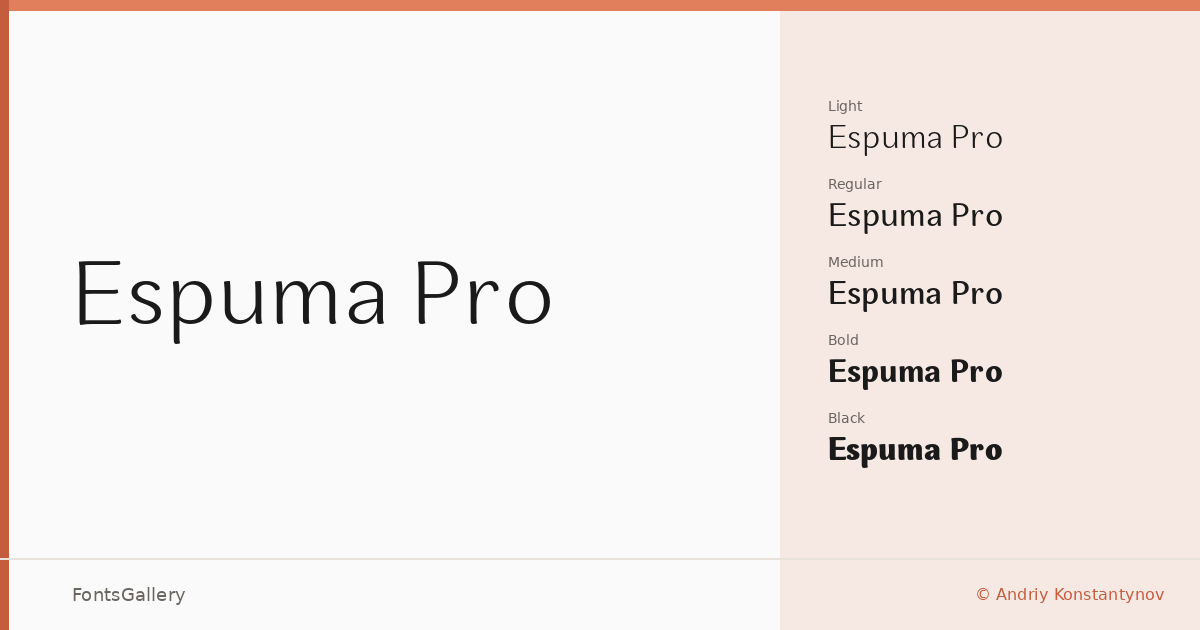 Espuma Pro

Light
Espuma Pro

Regular
Espuma Pro

Medium
Espuma Pro

Bold
Espuma Pro

Black
Espuma Pro

FontsGallery

© Andriy Konstantynov