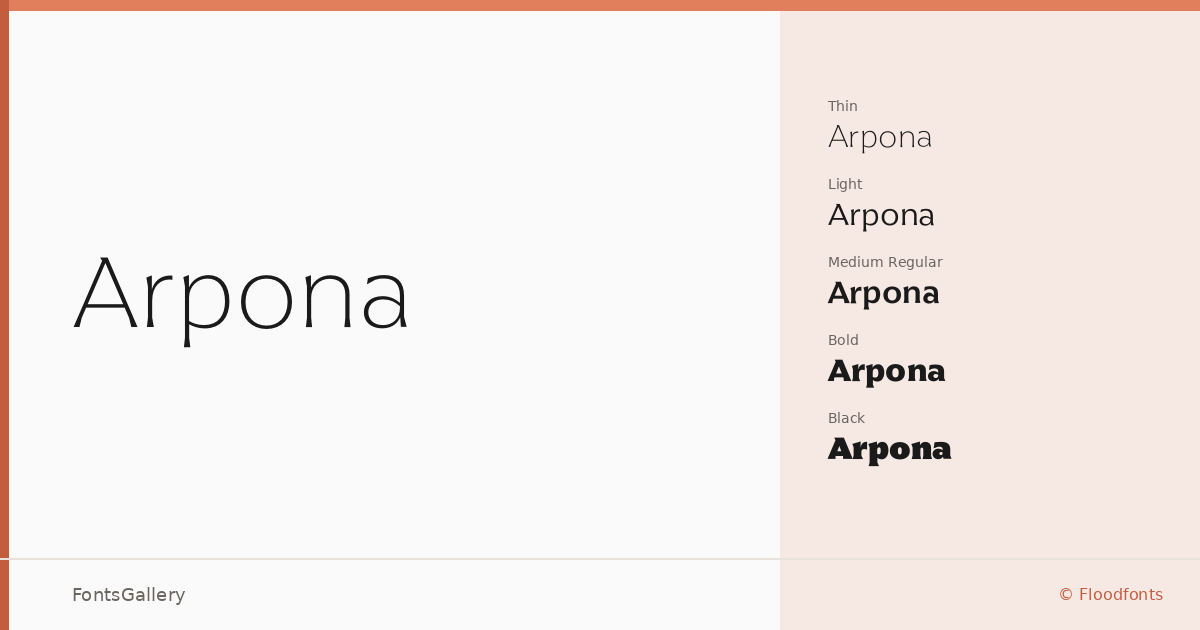 Arpona

Thin
Arpona

Light
Arpona

Medium Regular
Arpona

Bold
Arpona

Black
Arpona

FontsGallery

© Floodfonts